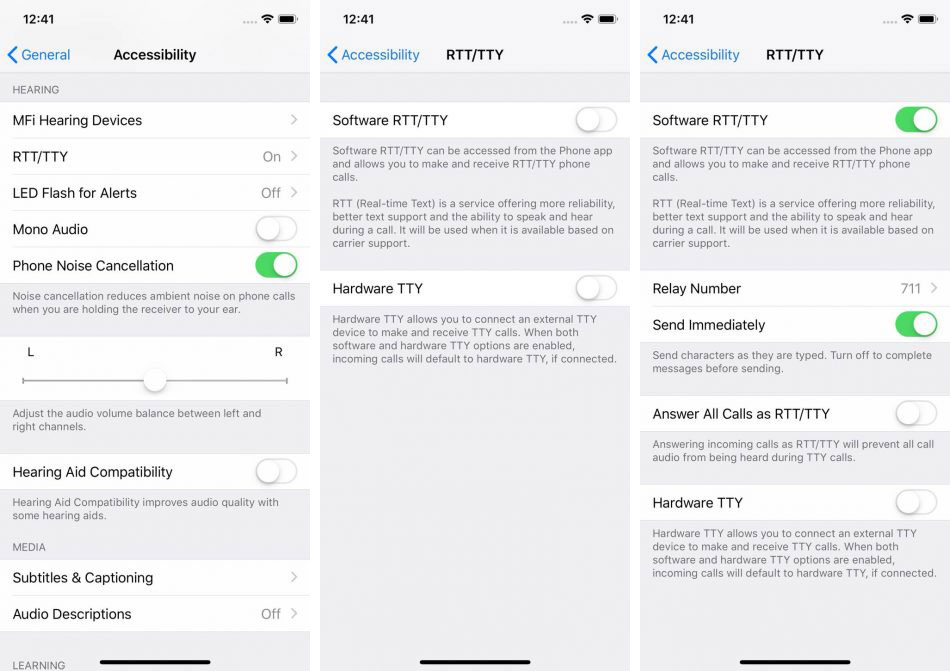 12:41

General Accessibility

HEARING

MFi Hearing Devices

RTT/TTY On

LED Flash for Alerts Off

Mono Audio

Phone Noise Cancellation

Noise cancellation reduces ambient noise on phone calls when you are holding the receiver to your ear.

L R

Adjust the audio volume balance between left and right channels.

Hearing Aid Compatibility

Hearing Aid Compatibility improves audio quality with some hearing aids.

MEDIA

Subtitles & Captioning

Audio Descriptions Off

LEARNING

12:41

Accessibility RTT/TTY

Software RTT/TTY

Software RTT/TTY can be accessed from the Phone app and allows you to make and receive RTT/TTY phone calls.

RTT (Real-time Text) is a service offering more reliability, better text support and the ability to speak and hear during a call. It will be used when it is available based on carrier support.

Hardware TTY

Hardware TTY allows you to connect an external TTY device to make and receive TTY calls. When both software and hardware TTY options are enabled, incoming calls will default to hardware TTY, if connected.

12:41

Accessibility RTT/TTY

Software RTT/TTY

Software RTT/TTY can be accessed from the Phone app and allows you to make and receive RTT/TTY phone calls.

RTT (Real-time Text) is a service offering more reliability, better text support and the ability to speak and hear during a call. It will be used when it is available based on carrier support.

Relay Number 711

Send Immediately

Send characters as they are typed. Turn off to complete messages before sending.

Answer All Calls as RTT/TTY

Answering incoming calls as RTT/TTY will prevent all call audio from being heard during TTY calls.

Hardware TTY

Hardware TTY allows you to connect an external TTY device to make and receive TTY calls. When both software and hardware TTY options are enabled, incoming calls will default to hardware TTY, if connected.